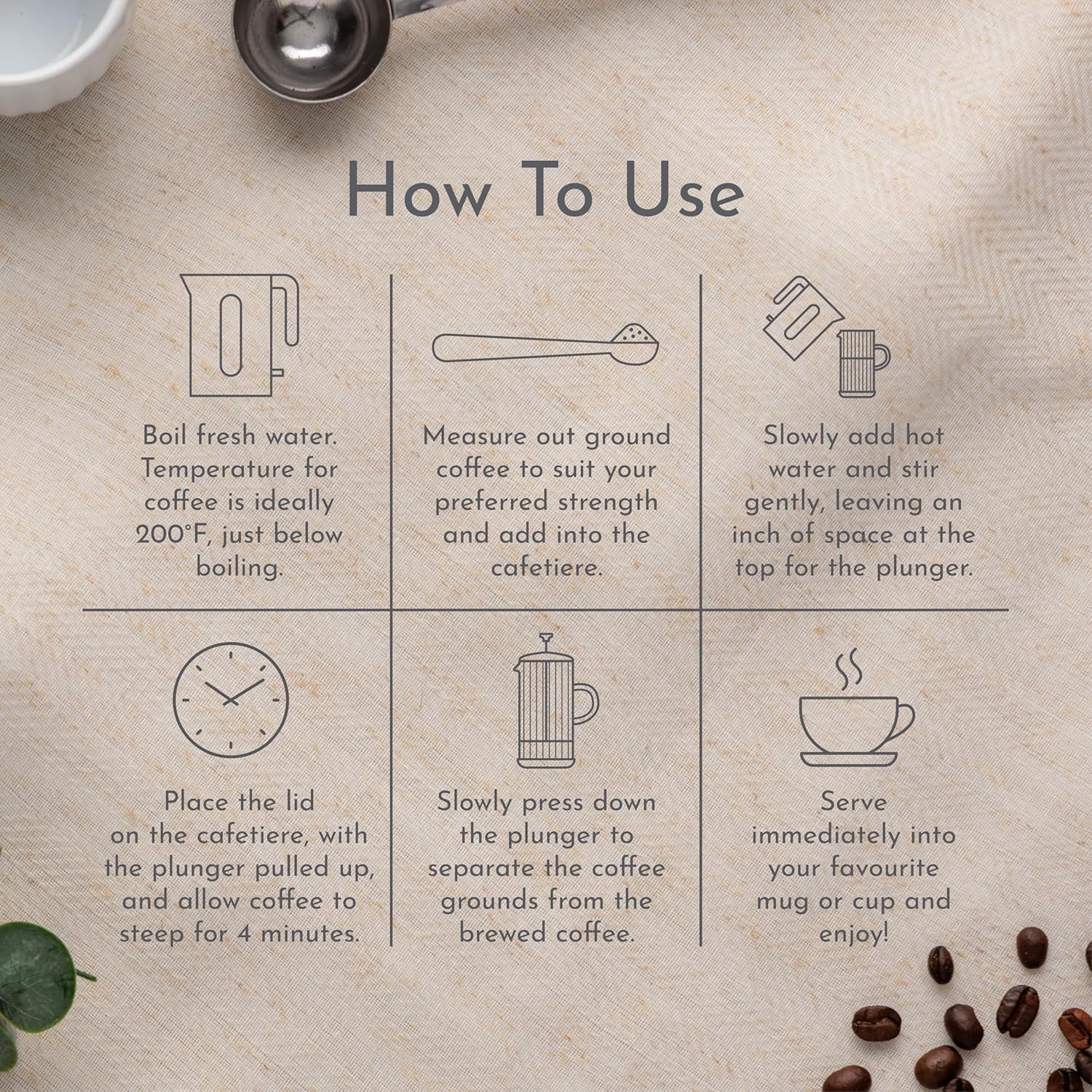 How To Use

Boil fresh water. Temperature for coffee is ideally 200°F, just below boiling.

Measure out ground coffee to suit your preferred strength and add into the cafetiere.

Slowly add hot water and stir gently, leaving an inch of space at the top for the plunger.

Place the lid on the cafetiere, with the plunger pulled up, and allow coffee to steep for 4 minutes.

Slowly press down the plunger to separate the coffee grounds from the brewed coffee.

Serve immediately into your favourite mug or cup and enjoy!